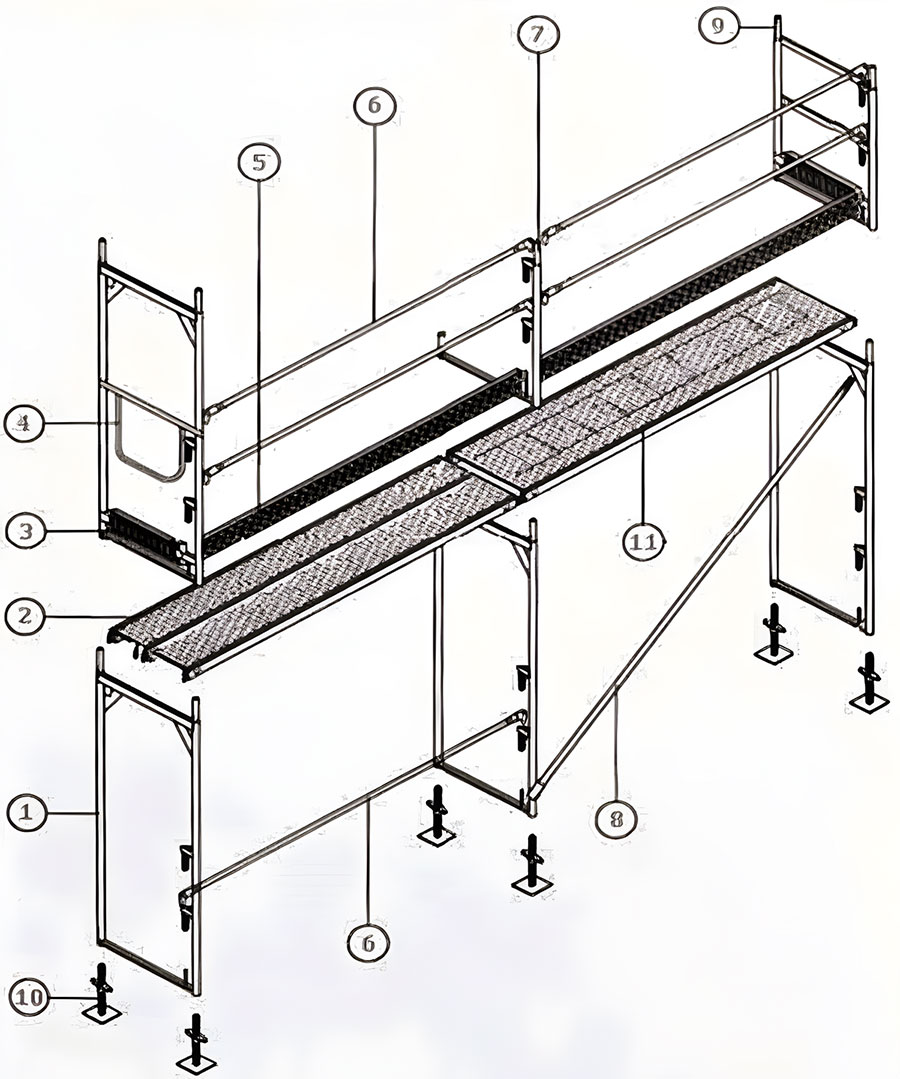 9
7
6
5
4
3
2
11
1
8
6
10